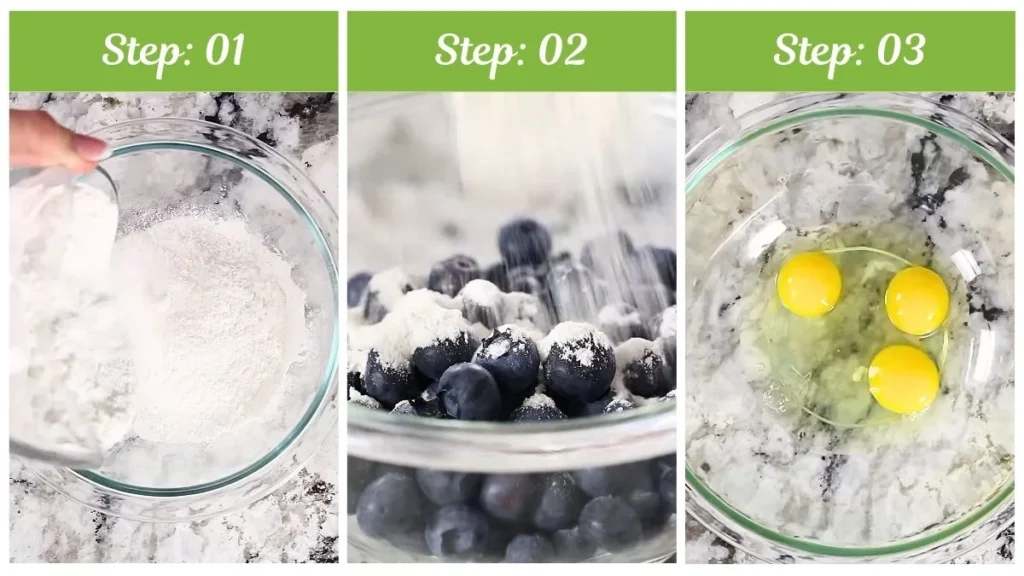 Step: 01

Step: 02

Step: 03