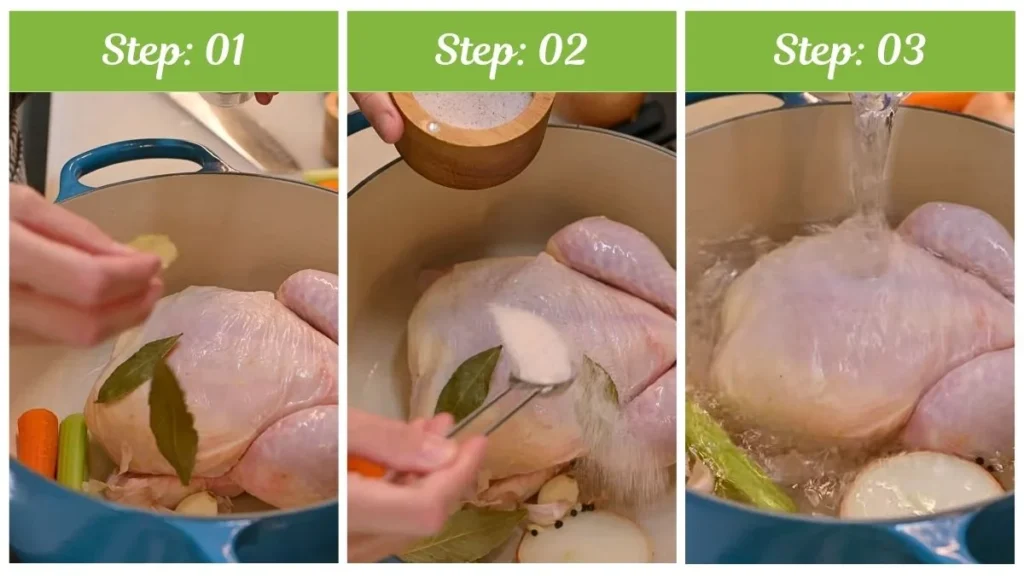 Step: 01

Step: 02

Step: 03