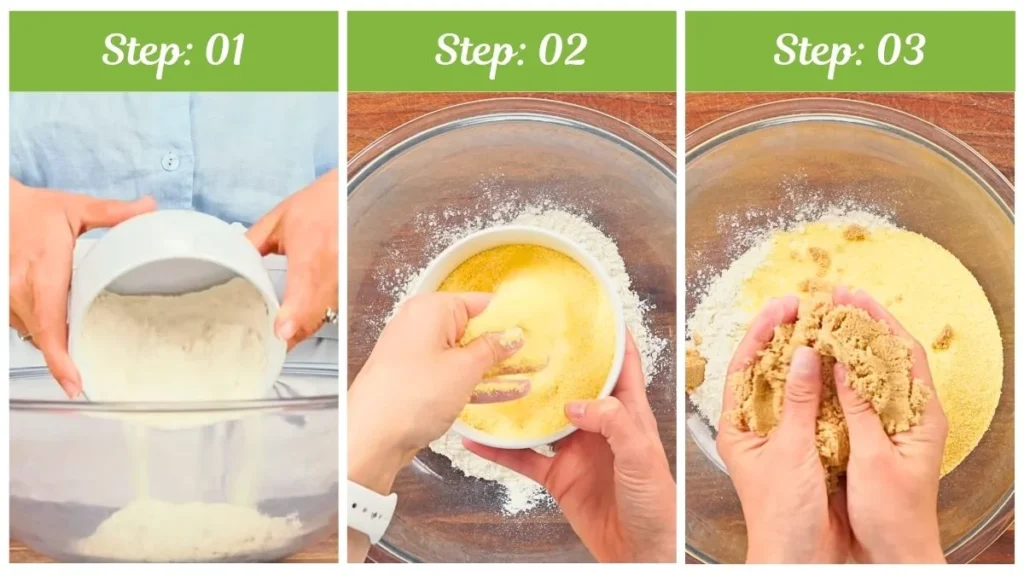 Step: 01

Step: 02

Step: 03