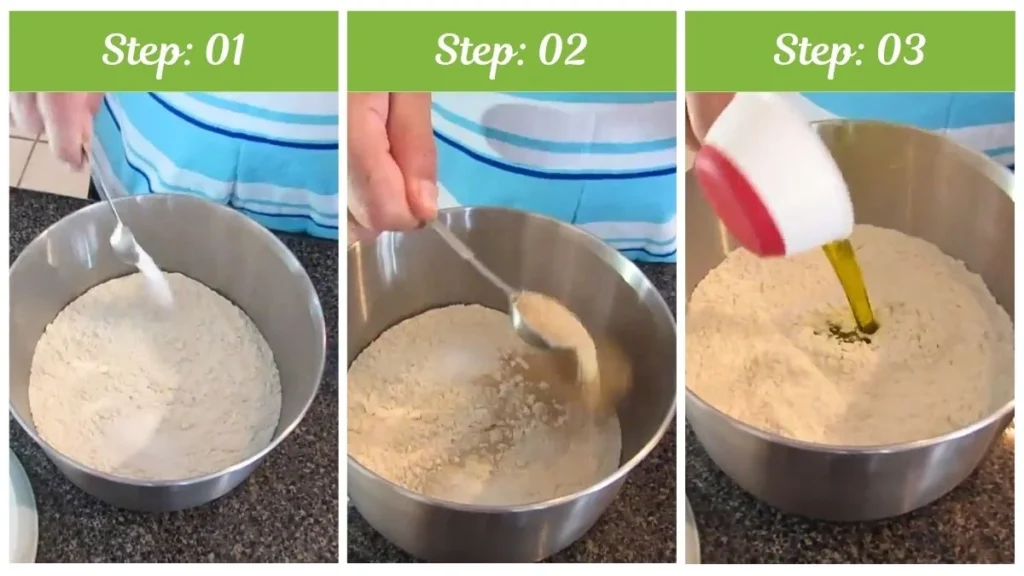 Step: 01

Step: 02

Step: 03