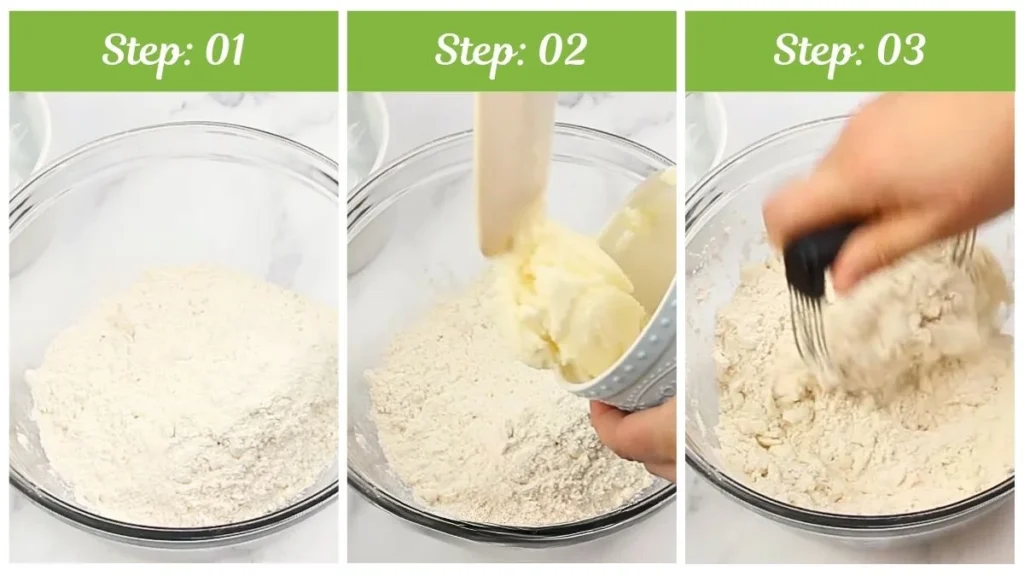 Step: 01

Step: 02

Step: 03