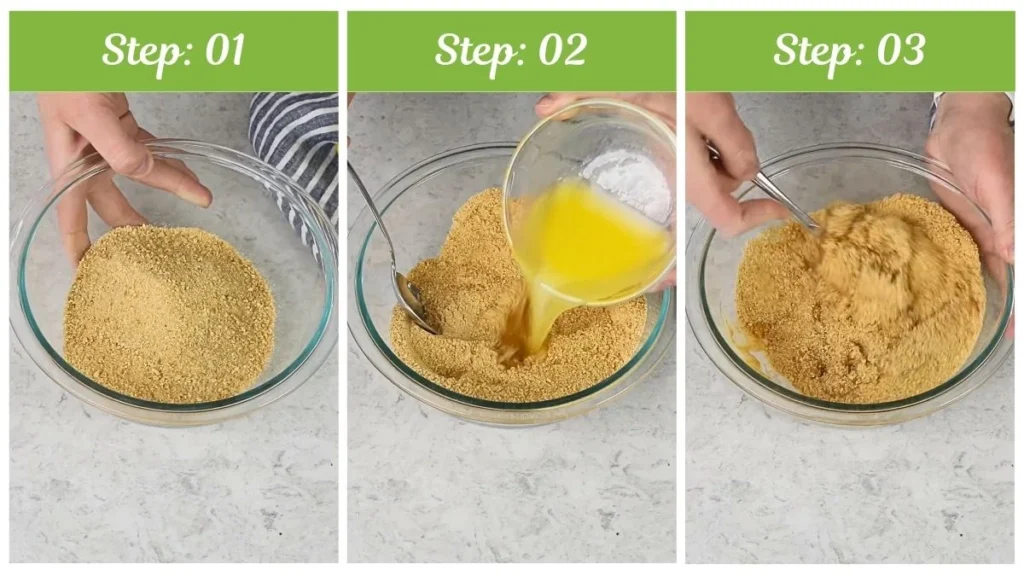 Step: 01

Step: 02

Step: 03