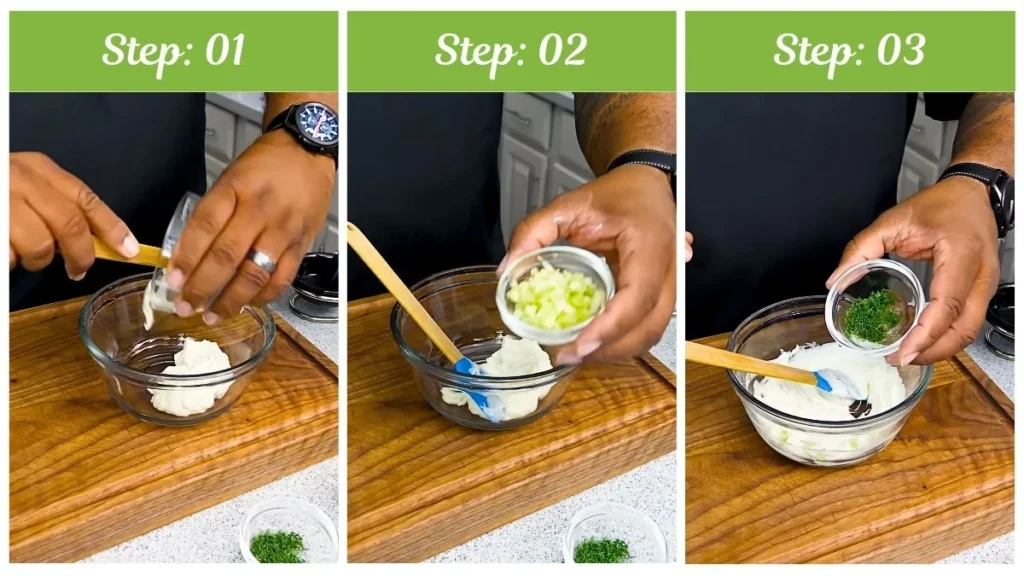 Step: 01

Step: 02

Step: 03