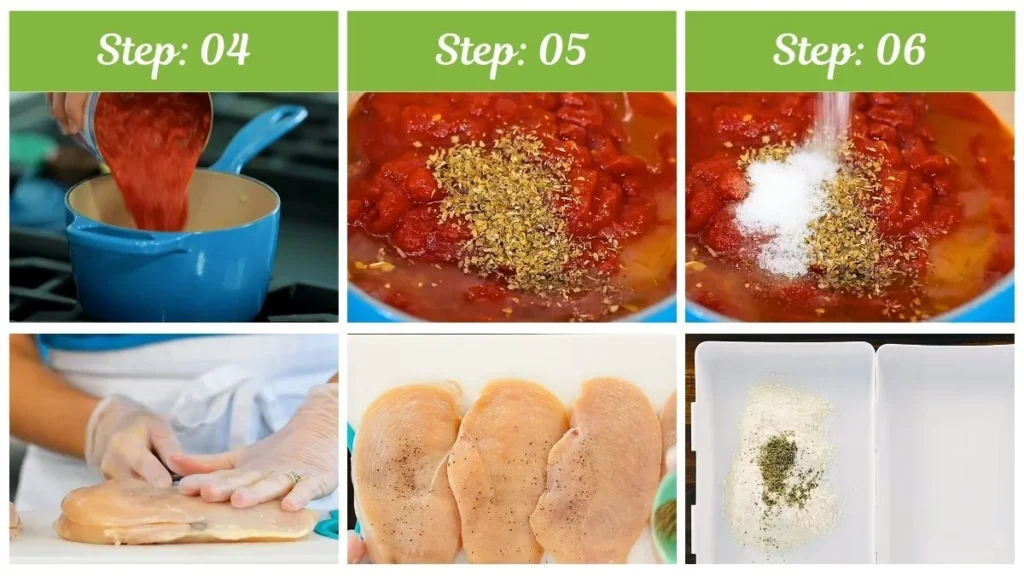 Step: 04

Step: 05

Step: 06