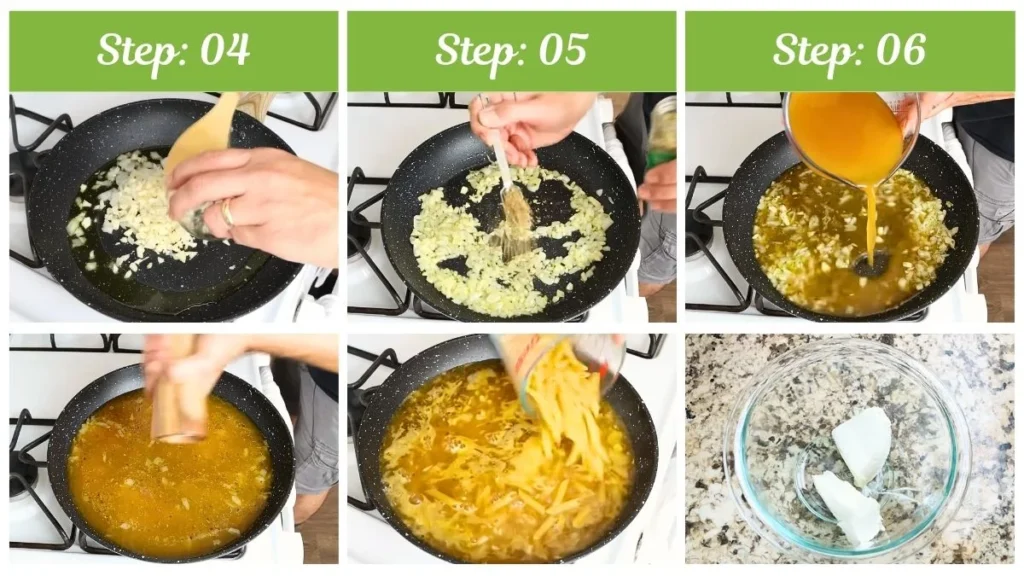 Step: 04

Step: 05

Step: 06