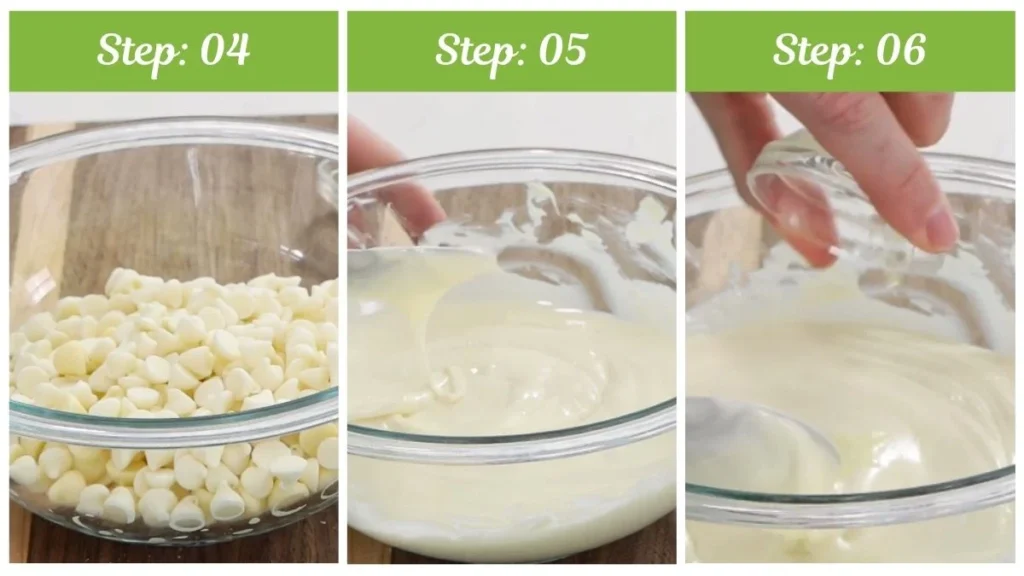 Step: 04

Step: 05

Step: 06