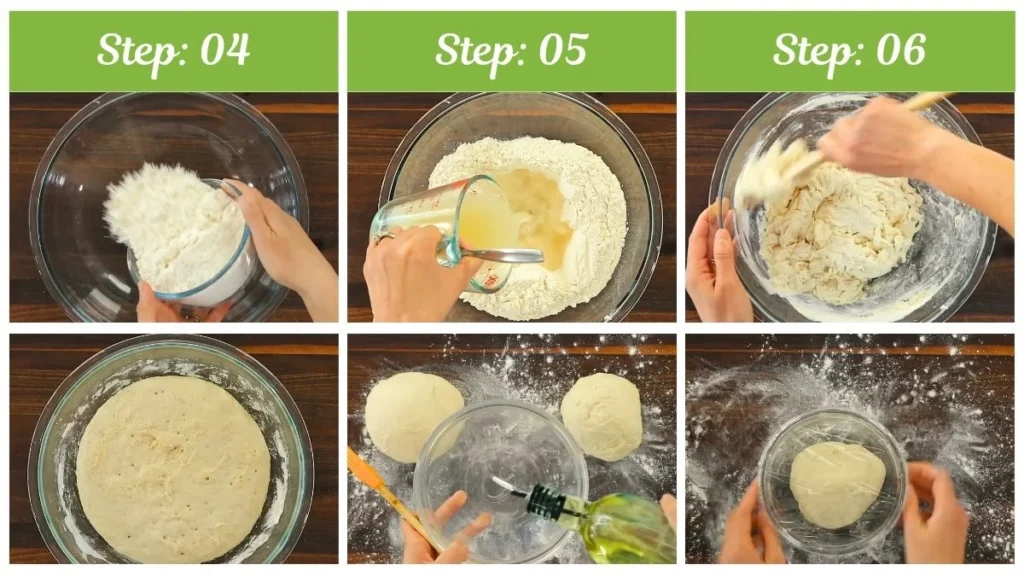 Step: 04

Step: 05

Step: 06