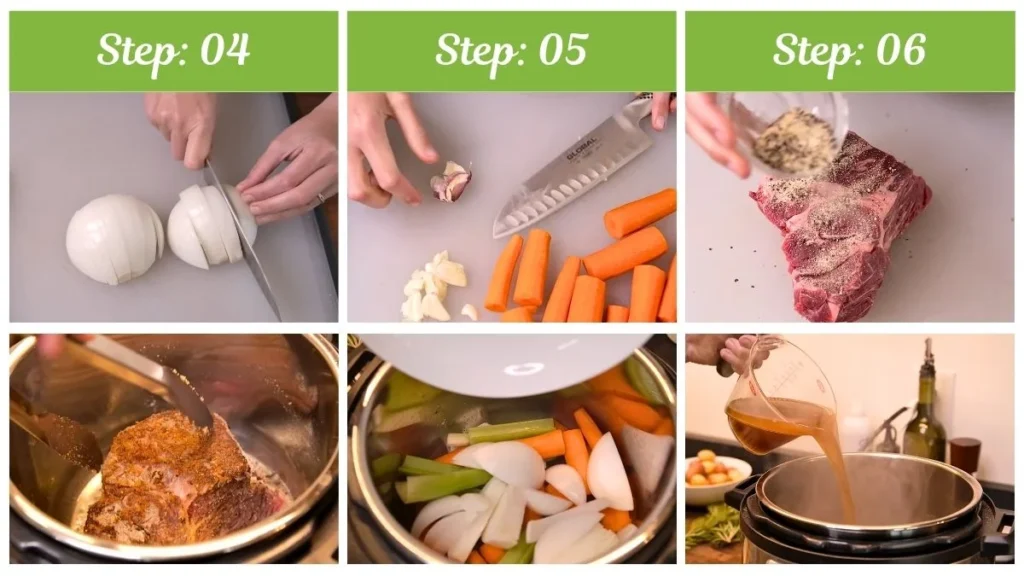 Step: 04

Step: 05

Step: 06

GLOBAL