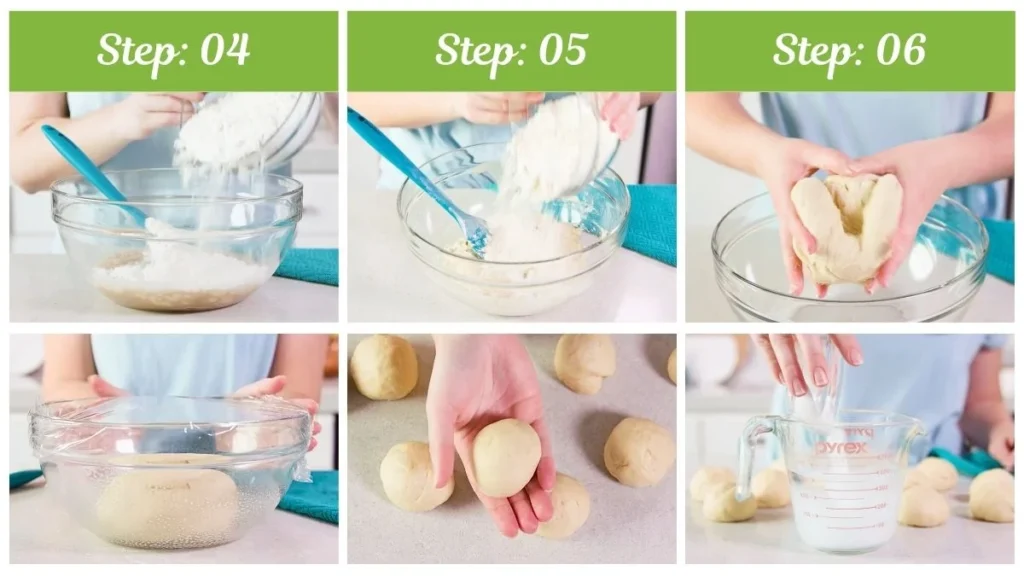 Step: 04

Step: 05

Step: 06

pyrex