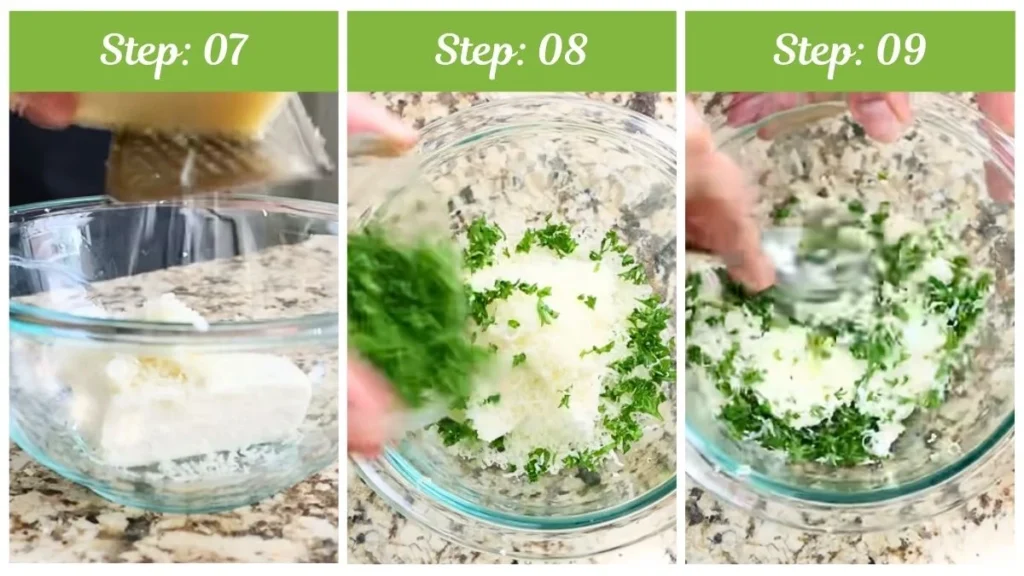 Step: 07

Step: 08

Step: 09