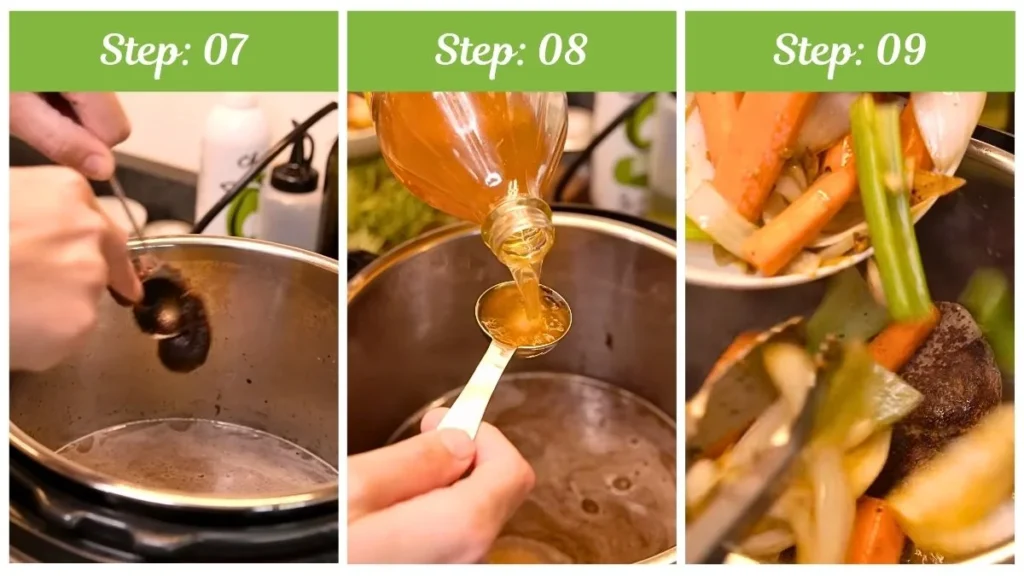 Step: 07

Step: 08

Step: 09