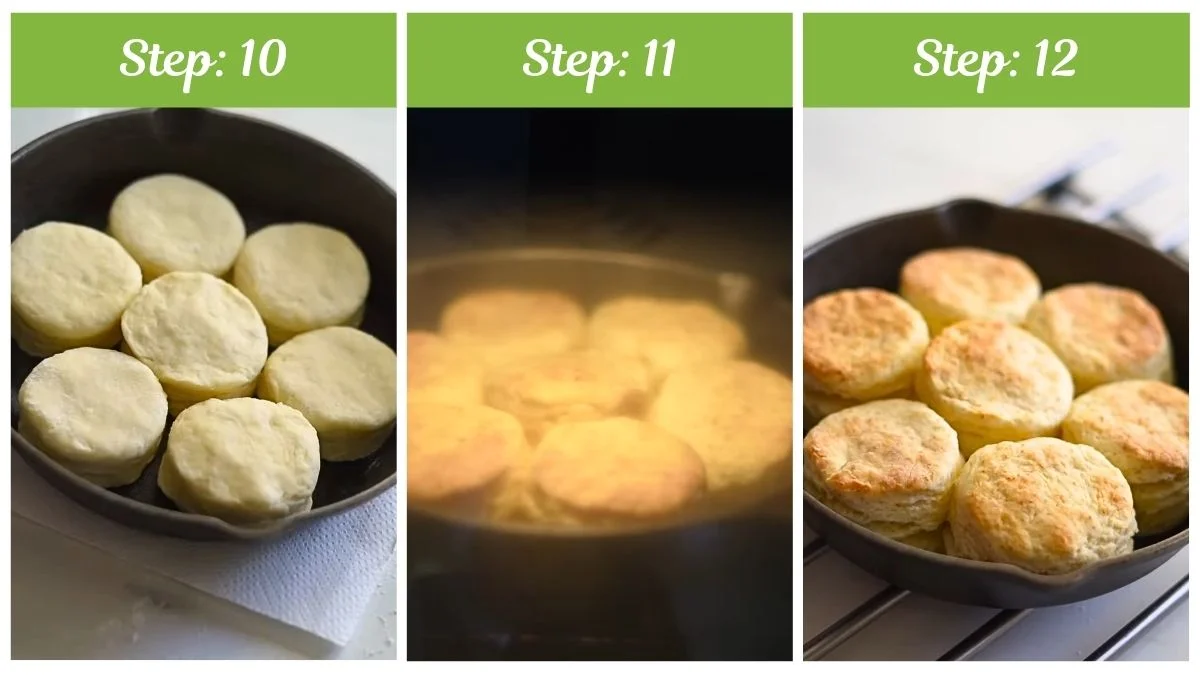 Step: 10

Step: 11

Step: 12