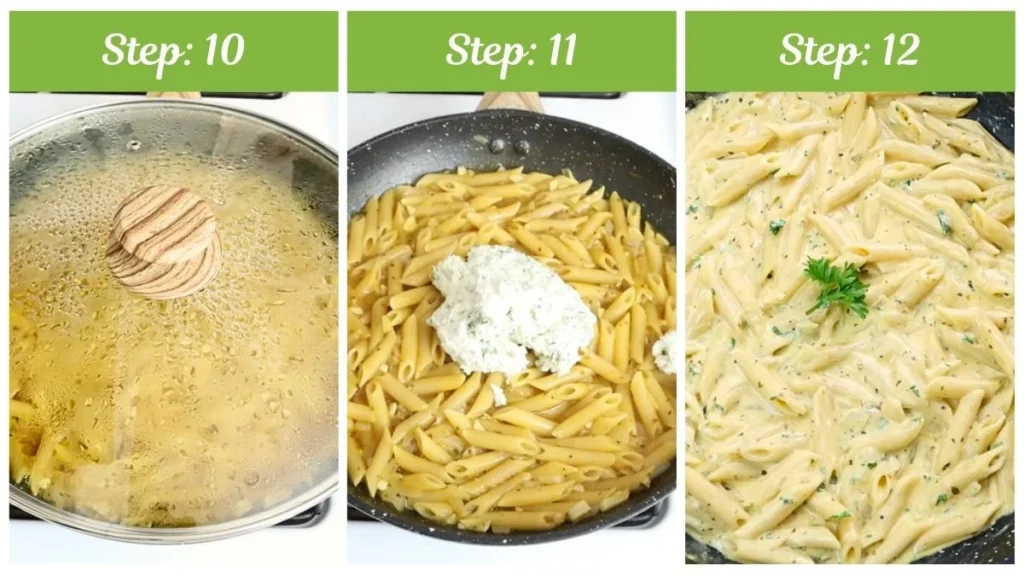 Step: 10

Step: 11

Step: 12