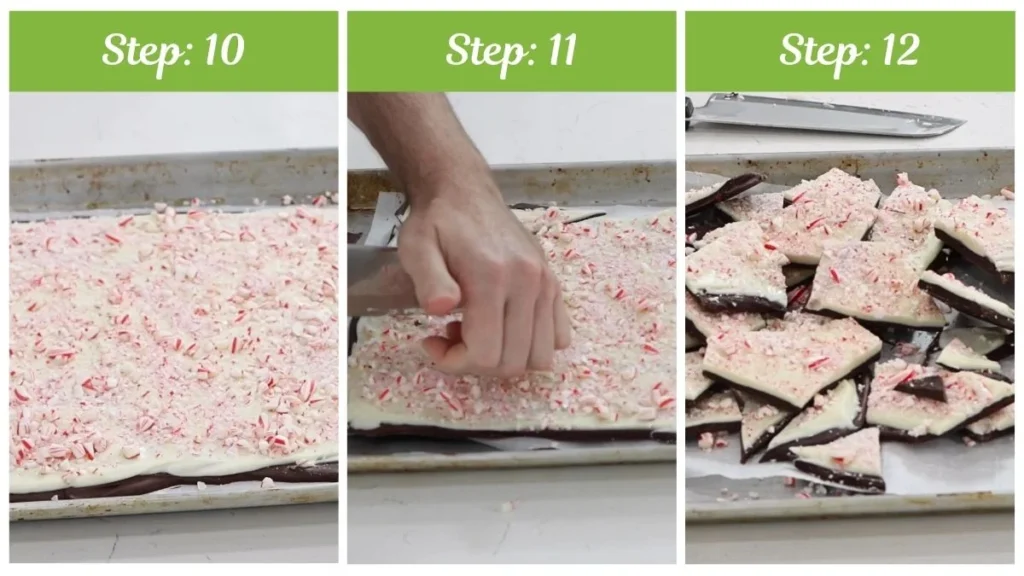 Step: 10

Step: 11

Step: 12