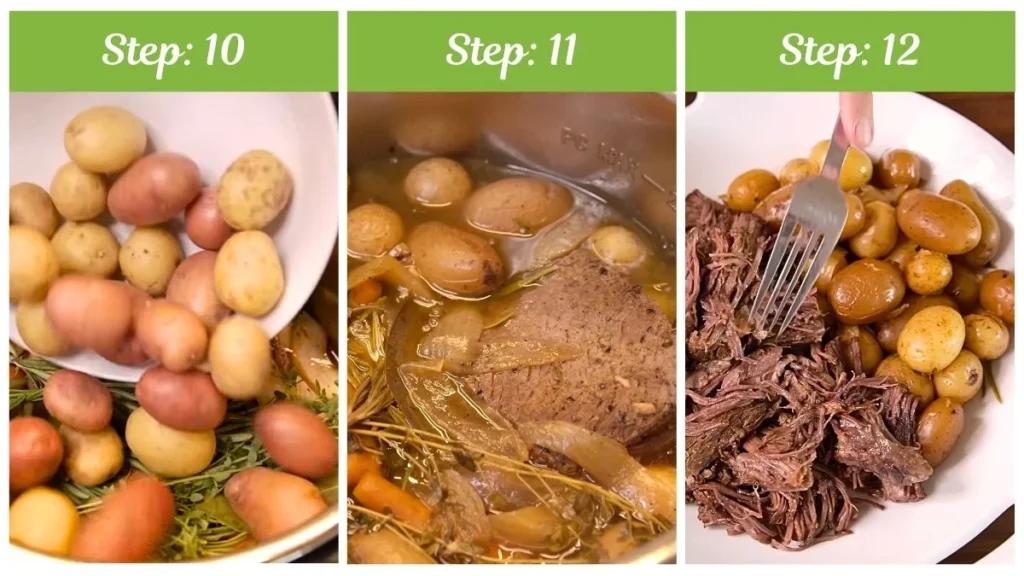 Step: 10

Step: 11

Step: 12