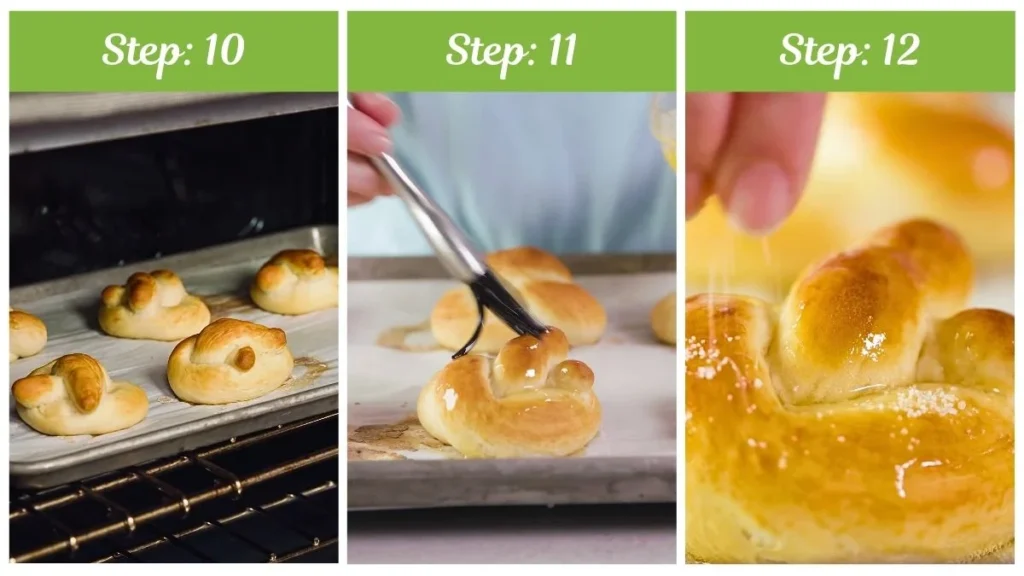 Step: 10

Step: 11

Step: 12