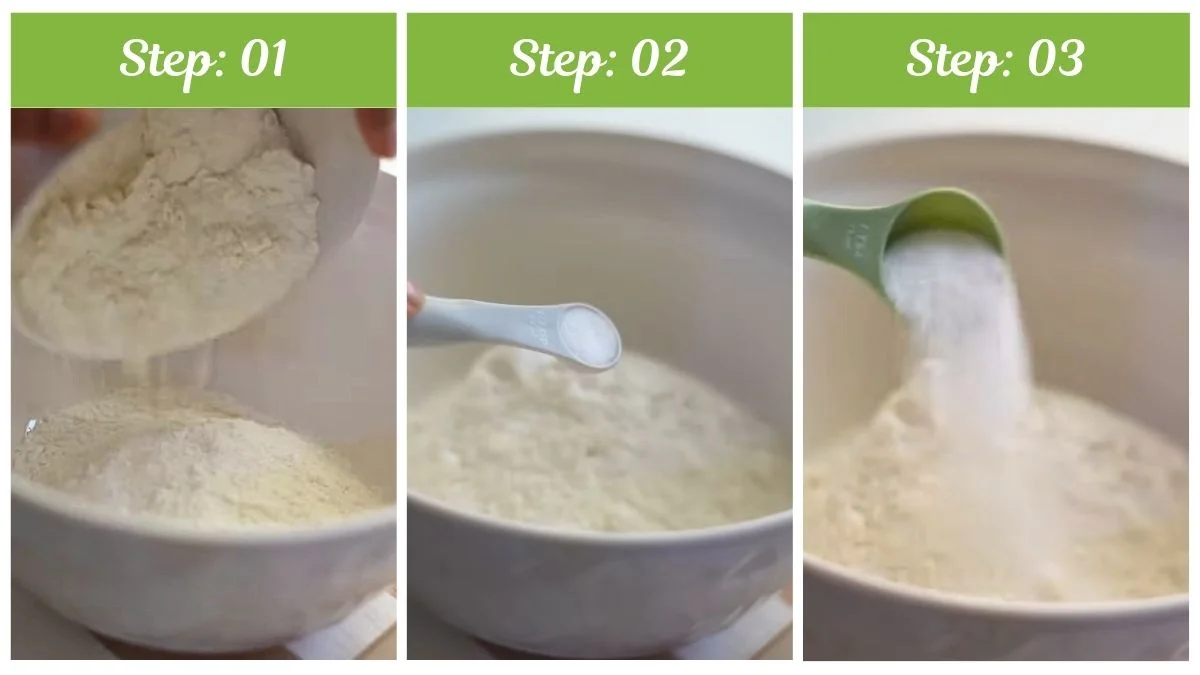 Step: 01

Step: 02

Step: 03