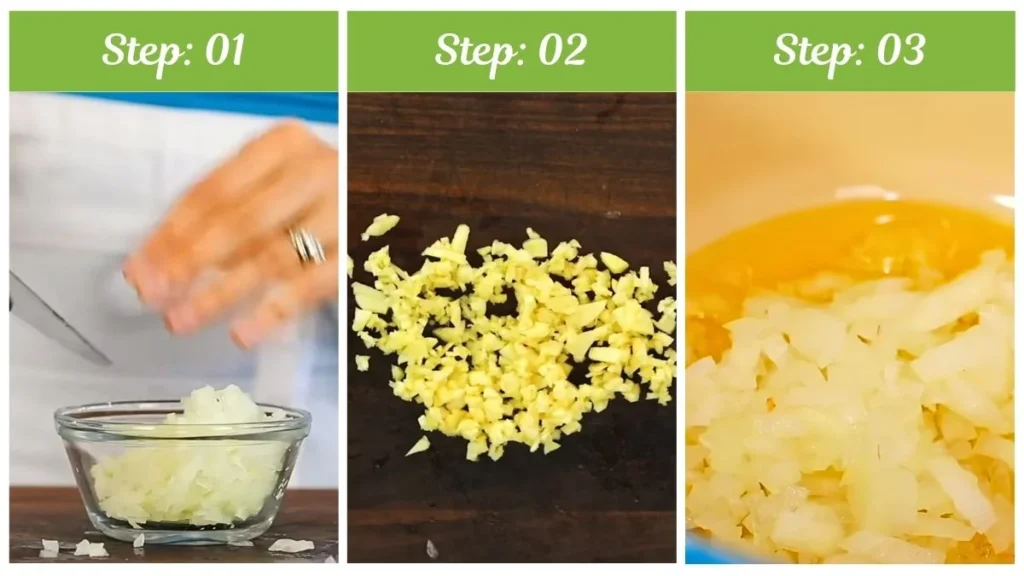 Step: 01

Step: 02

Step: 03