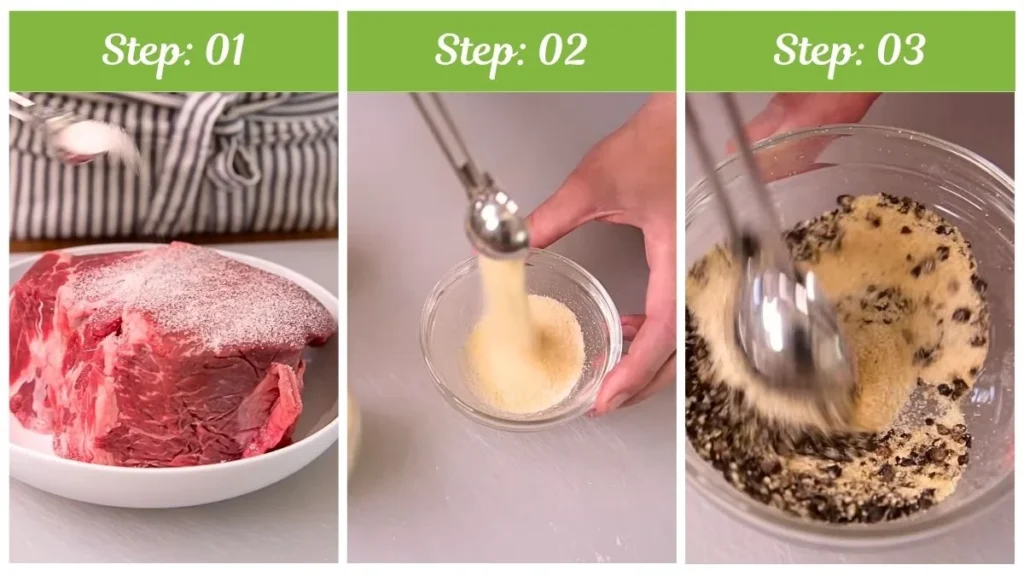 Step: 01

Step: 02

Step: 03